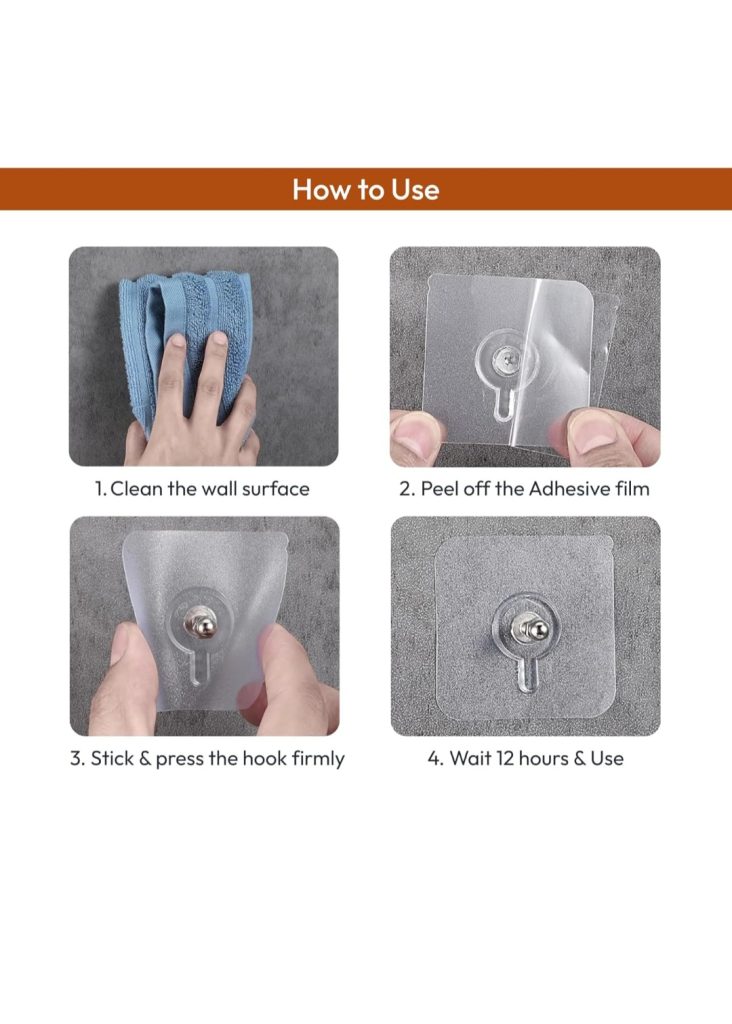 How to Use

1. Clean the wall surface

2. Peel off the Adhesive film

3. Stick & press the hook firmly

4. Wait 12 hours & Use